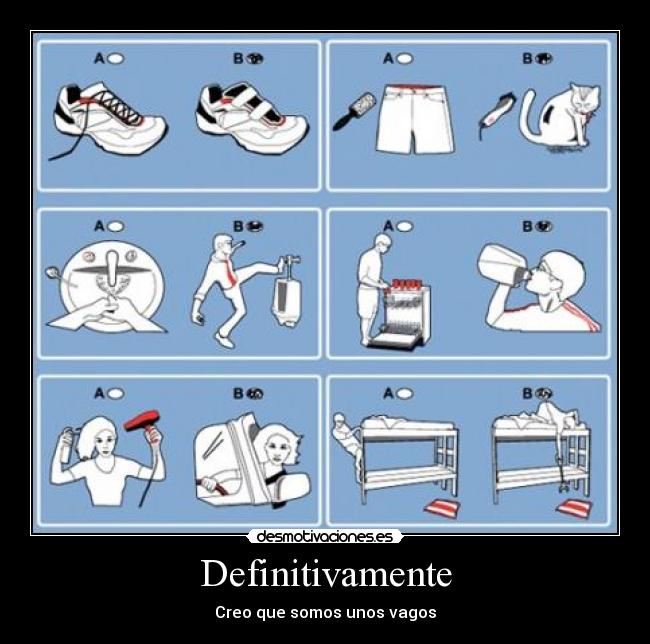 A B

A B

A B

A B

A B

A B

desmotivaciones.es

Definitivamente

Creo que somos unos vagos