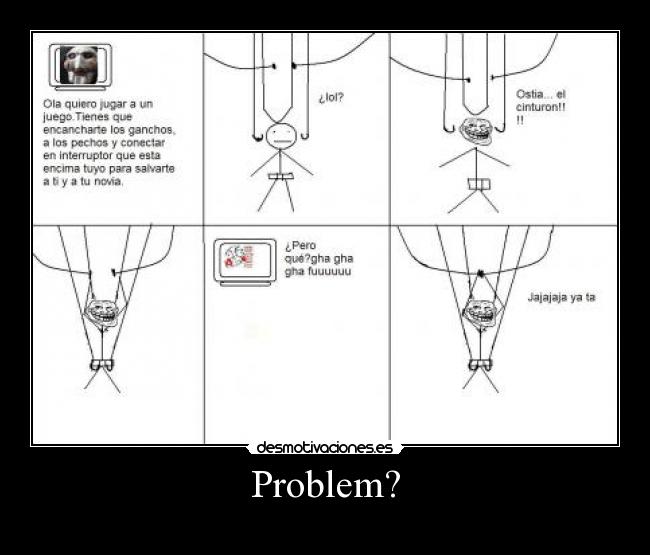 Ola quiero jugar a un juego.Tienes que encancharte los ganchos, a los pechos y conectar en interruptor que esta encima tuyo para salvarte a ti y a tu novia.

¿lol?

Ostia... el cinturon!! !!

¿Pero qué?gha gha gha fuuuuuu

Jajajaja ya ta

desmotivaciones.es

Problem?