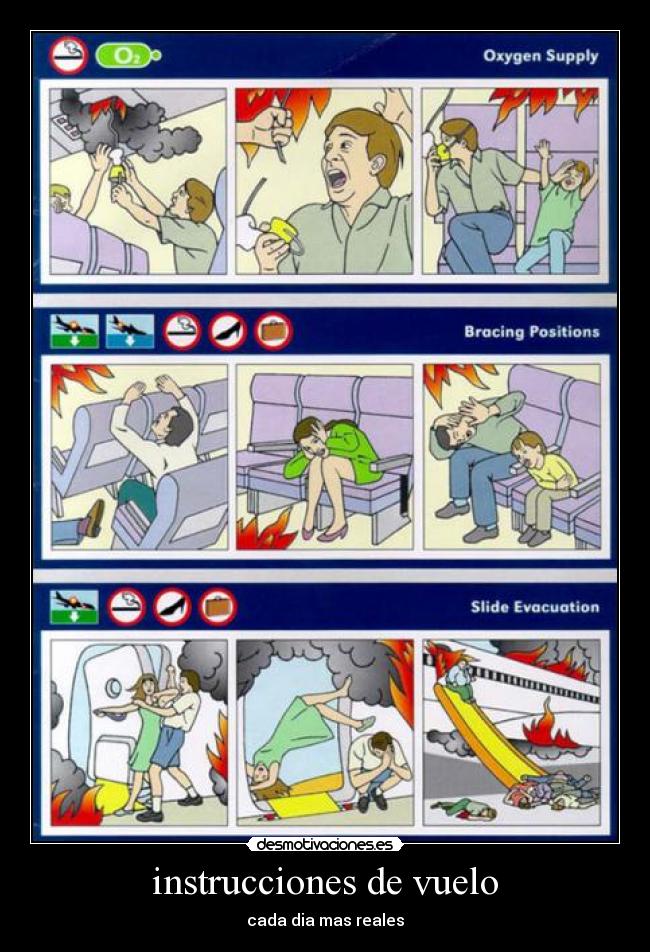 $O_2$

Oxygen Supply

Bracing Positions

Slide Evacuation

desmotivaciones.es

instrucciones de vuelo

cada dia mas reales