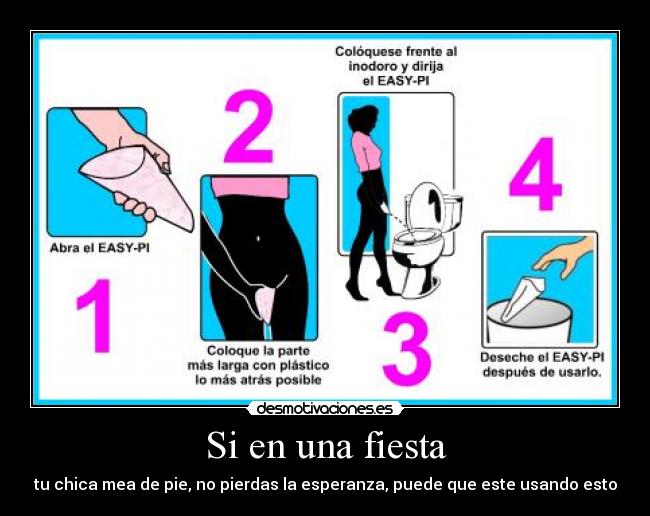 Abra el EASY-PI

1

2

Coloque la parte más larga con plástico lo más atrás posible

Colóquese frente al inodoro y dirija el EASY-PI

3

4

Deseche el EASY-PI después de usarlo.

desmotivaciones.es

Si en una fiesta

tu chica mea de pie, no pierdas la esperanza, puede que este usando esto