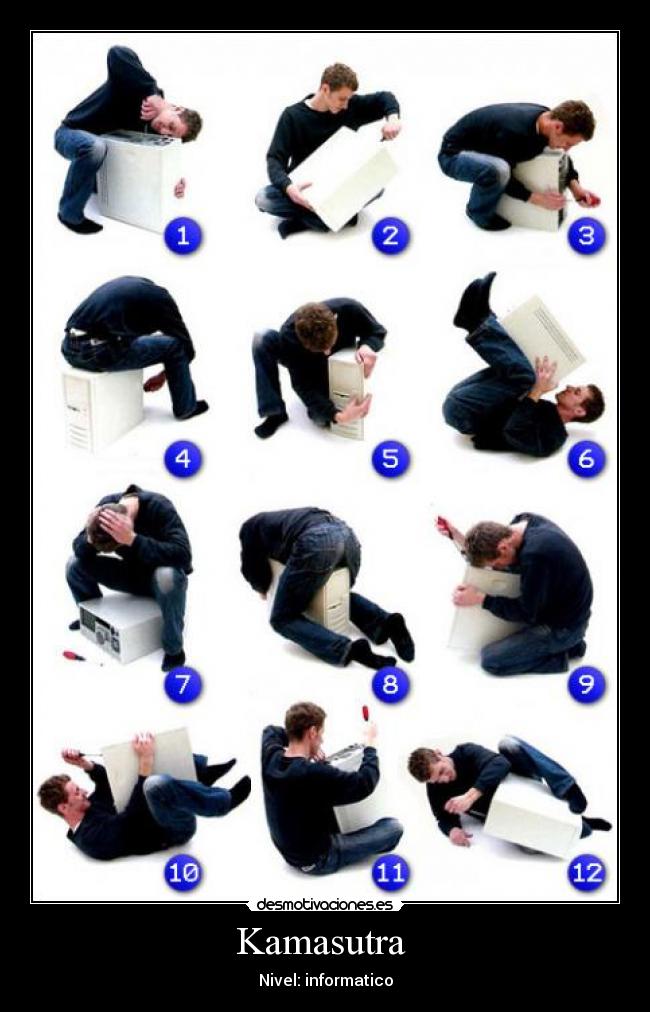 1
2
3
4
5
6
7
8
9
10
11
12

desmotivaciones.es

Kamasutra

Nivel: informatico