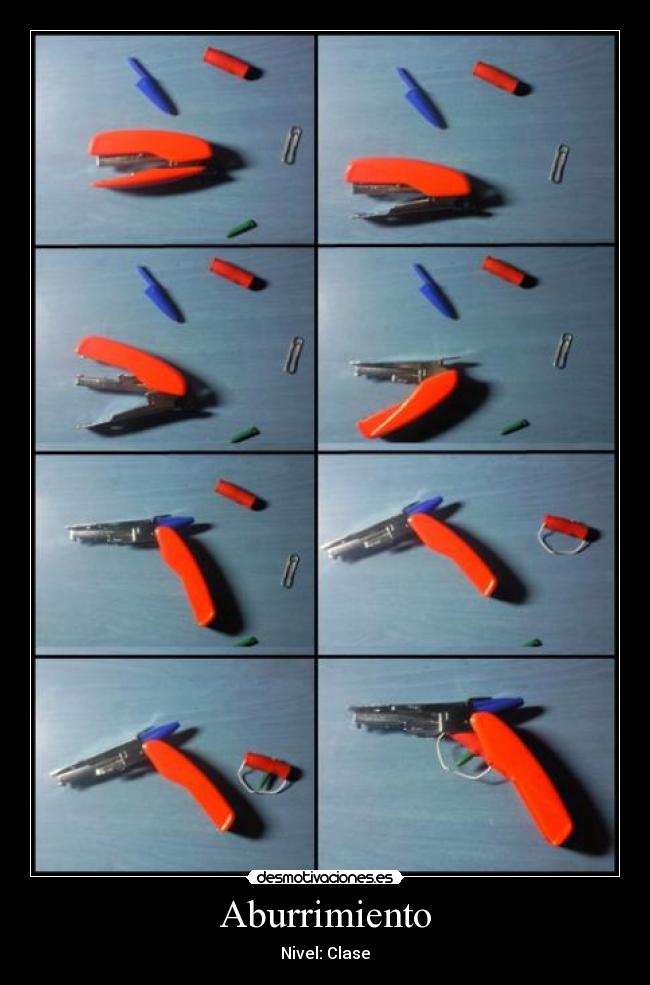 desmotivaciones.es

Aburrimiento

Nivel: Clase