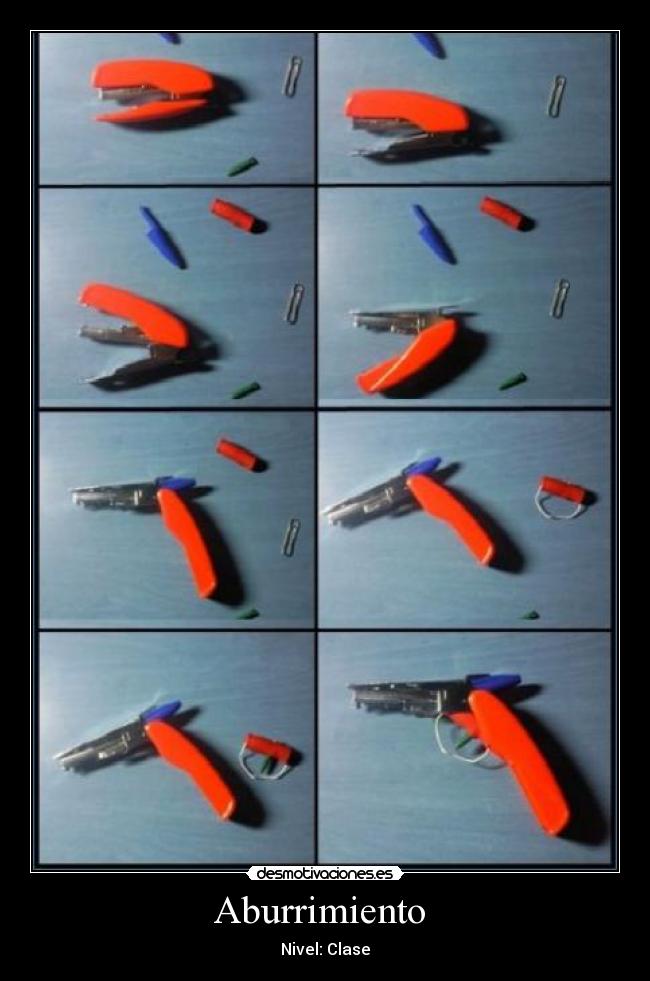 desmotivaciones.es

Aburrimiento

Nivel: Clase