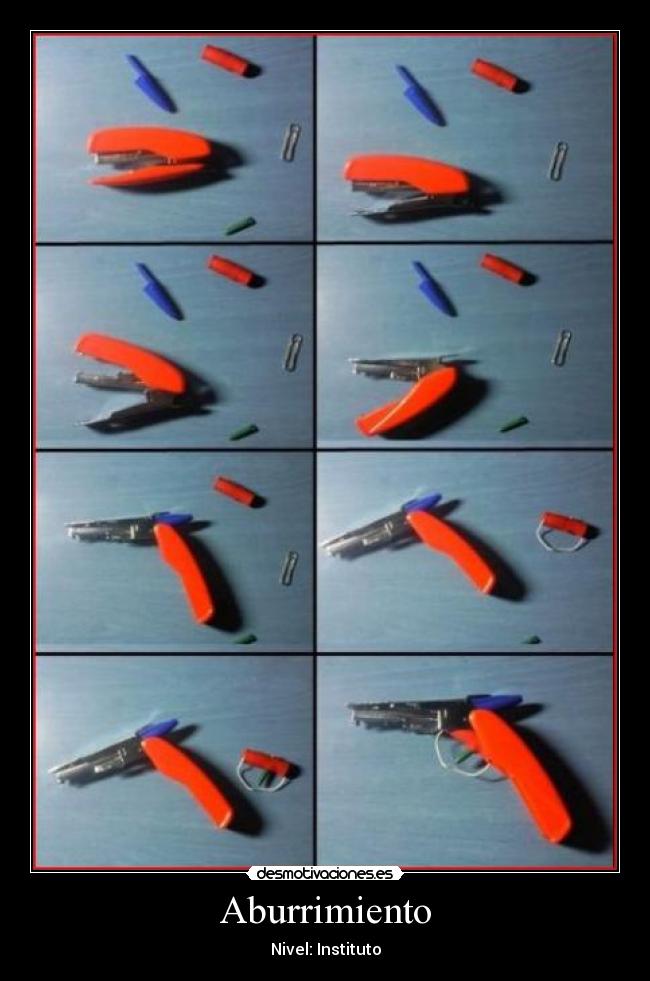 desmotivaciones.es

Aburrimiento

Nivel: Instituto