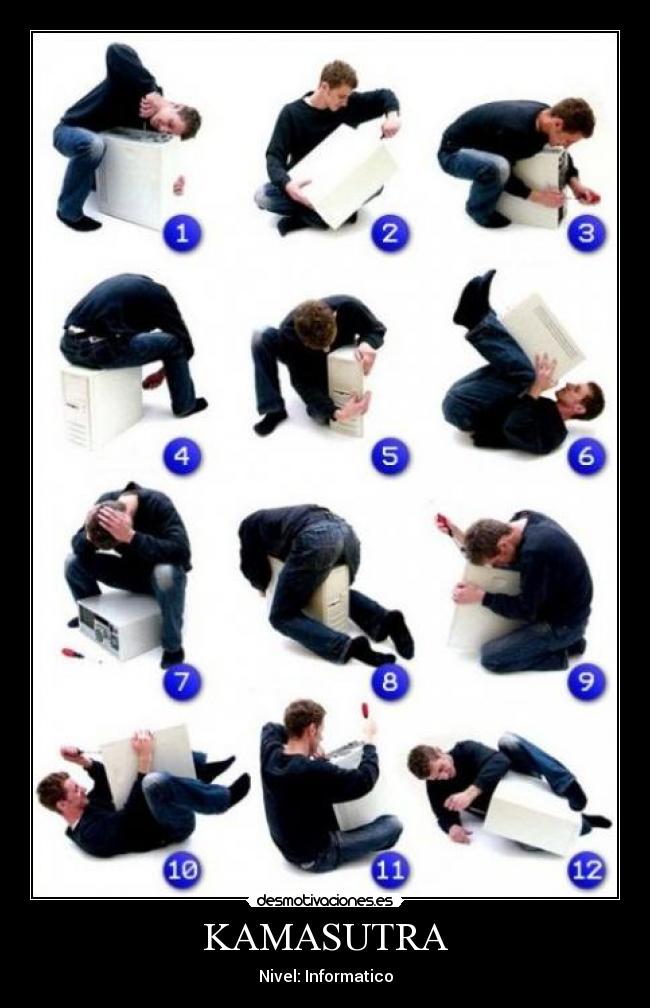 1
2
3
4
5
6
7
8
9
10
11
12

desmotivaciones.es

KAMASUTRA

Nivel: Informatico