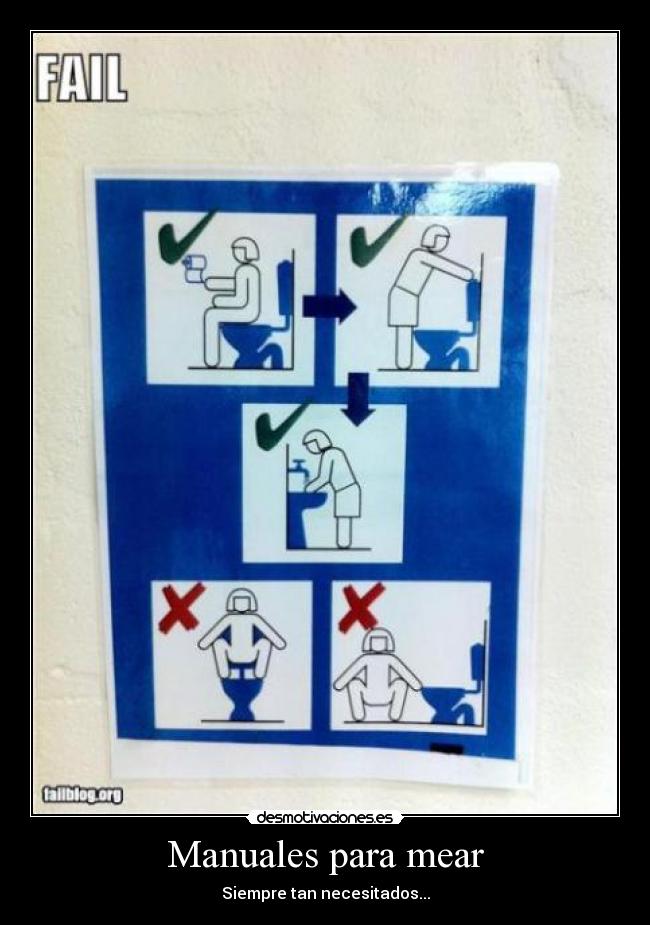 FAIL

failblog.org

desmotivaciones.es

Manuales para mear

Siempre tan necesitados...