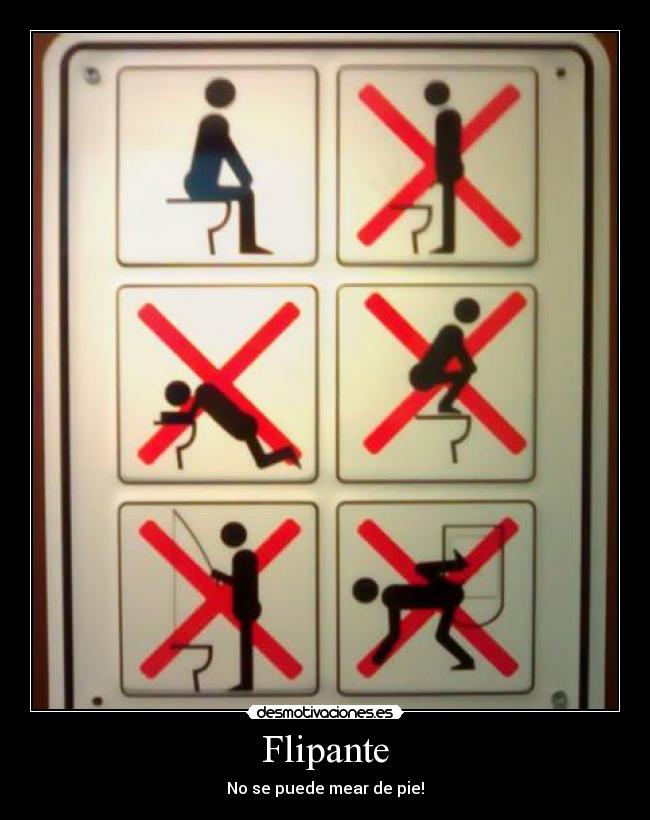 desmotivaciones.es

Flipante

No se puede mear de pie!