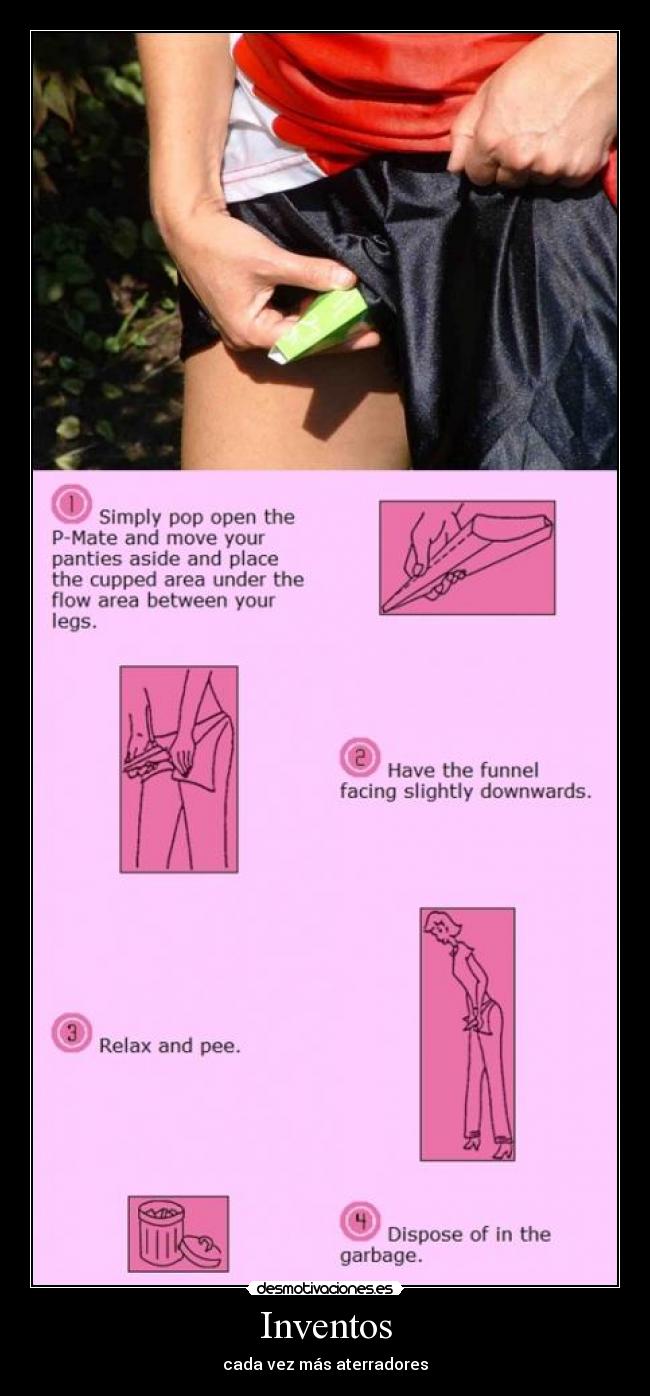 1 Simply pop open the P-Mate and move your panties aside and place the cupped area under the flow area between your legs.

2 Have the funnel facing slightly downwards.

3 Relax and pee.

4 Dispose of in the garbage.

desmotivaciones.es

Inventos

cada vez más aterradores