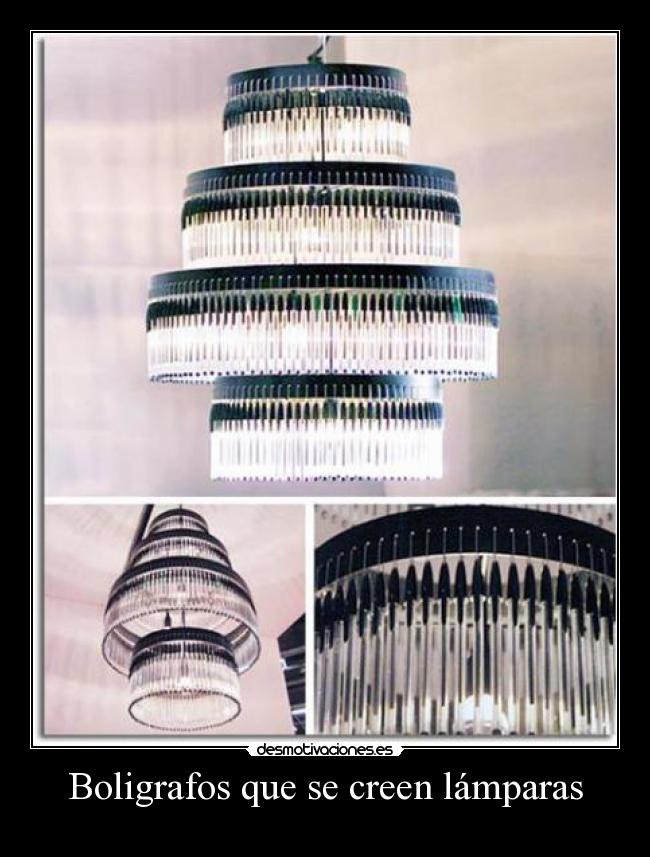 desmotivaciones.es

Boligrafos que se creen lámparas