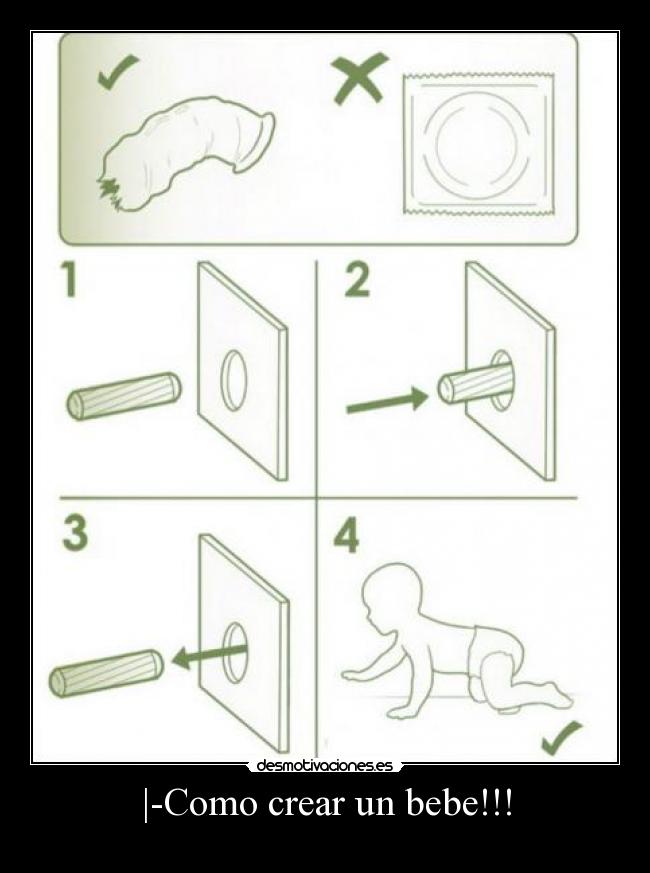 1

2

3

4

desmotivaciones.es

|-Como crear un bebe!!!