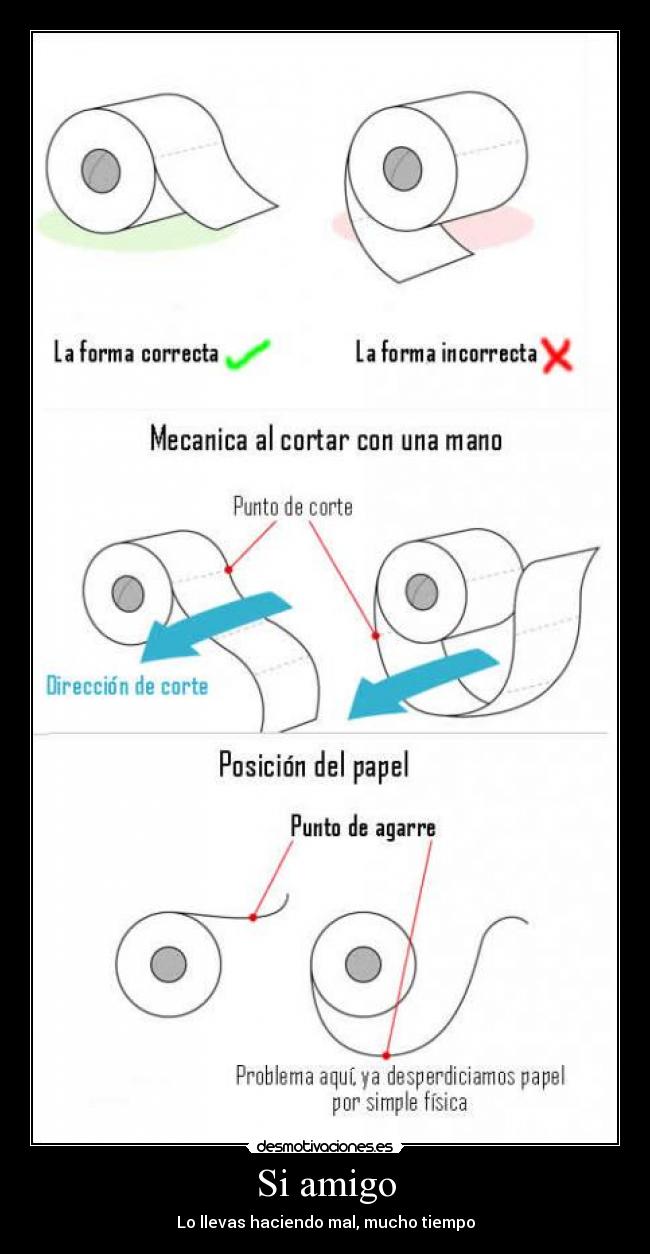 La forma correcta

La forma incorrecta

Mecanica al cortar con una mano

Punto de corte

Dirección de corte

Posición del papel

Punto de agarre

Problema aquí, ya desperdiciamos papel por simple física

desmotivaciones.es

Si amigo

Lo llevas haciendo mal, mucho tiempo