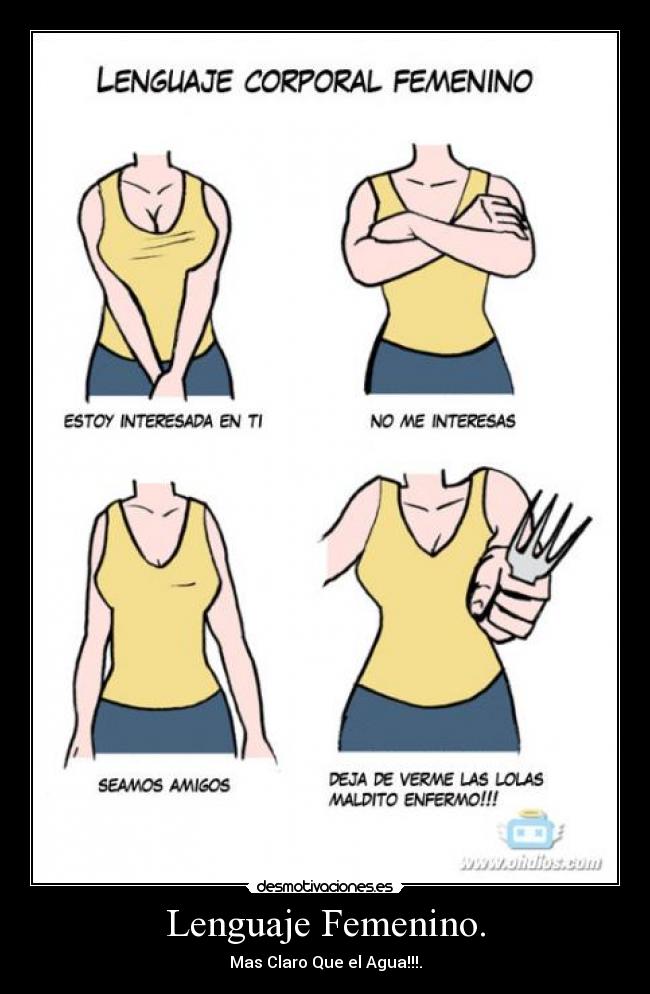 LENGUAJE CORPORAL FEMENINO

ESTOY INTERESADA EN TI

NO ME INTERESAS

SEAMOS AMIGOS

DEJA DE VERME LAS LOLAS MALDITO ENFERMO!!!

www.ohdios.com

desmotivaciones.es

Lenguaje Femenino.

Mas Claro Que el Agua!!!.