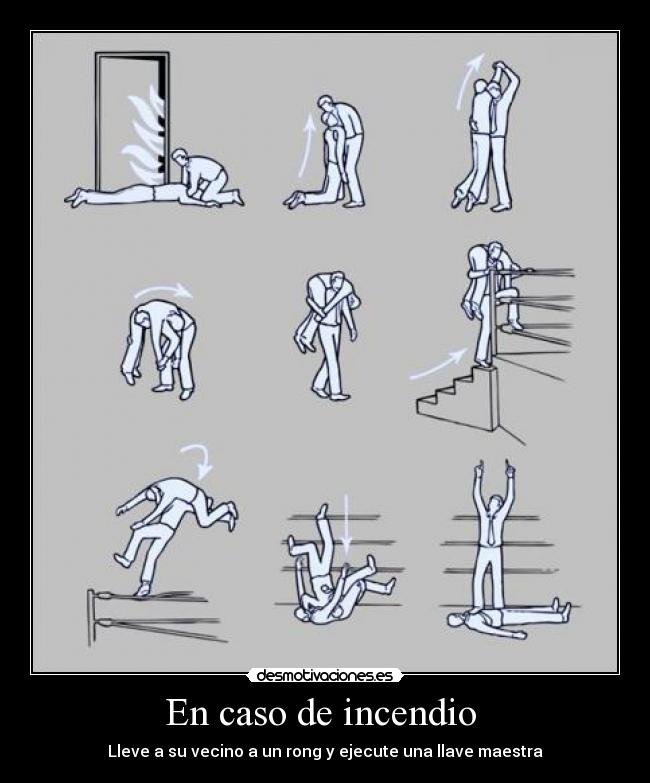 desmotivaciones.es

En caso de incendio

Lleve a su vecino a un rong y ejecute una llave maestra