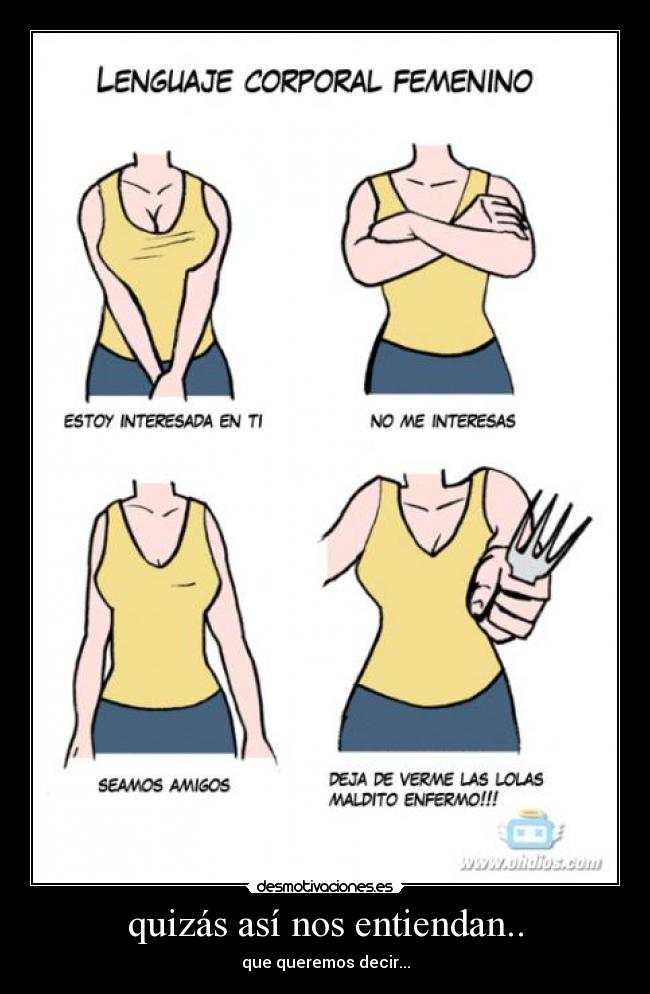 LENGUAJE CORPORAL FEMENINO

ESTOY INTERESADA EN TI

NO ME INTERESAS

SEAMOS AMIGOS

DEJA DE VERME LAS LOLAS MALDITO ENFERMO!!!

www.ohdios.com

desmotivaciones.es

quizás así nos entiendan..

que queremos decir...