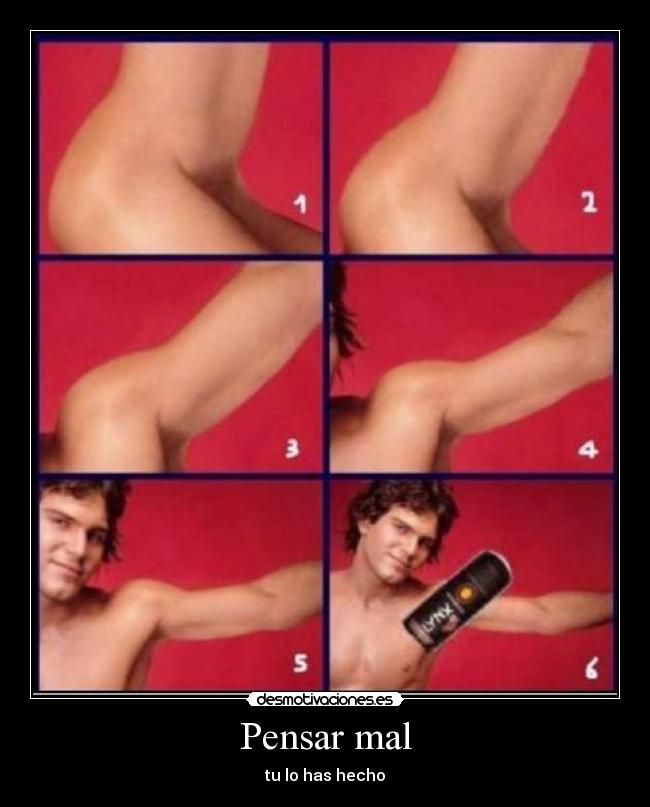 1
2
3
4
5
LYNX
6
desmotivaciones.es
Pensar mal
tu lo has hecho