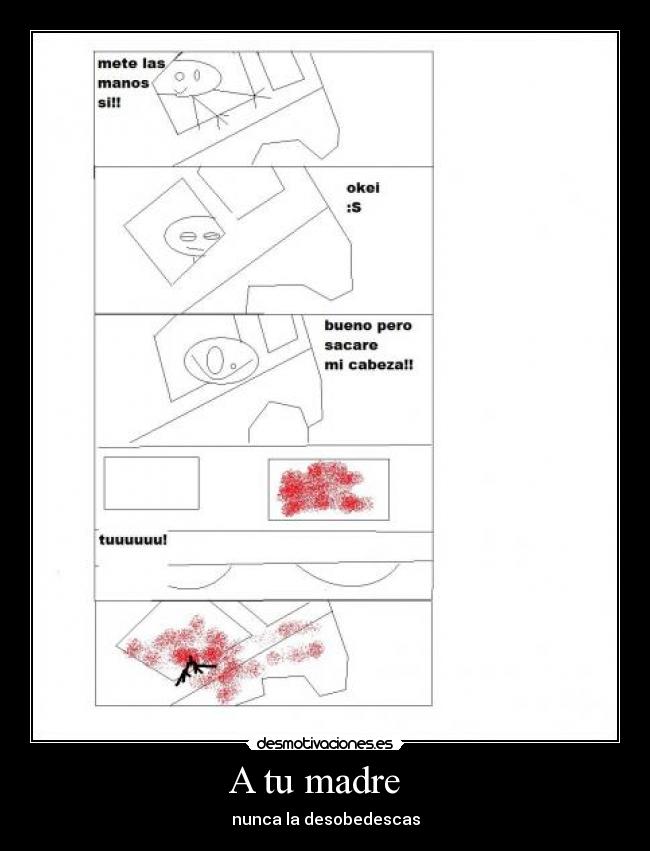 mete las manos si!!

okei :S

bueno pero sacare mi cabeza!!

tuuuuuu!

desmotivaciones.es

A tu madre

nunca la desobedescas