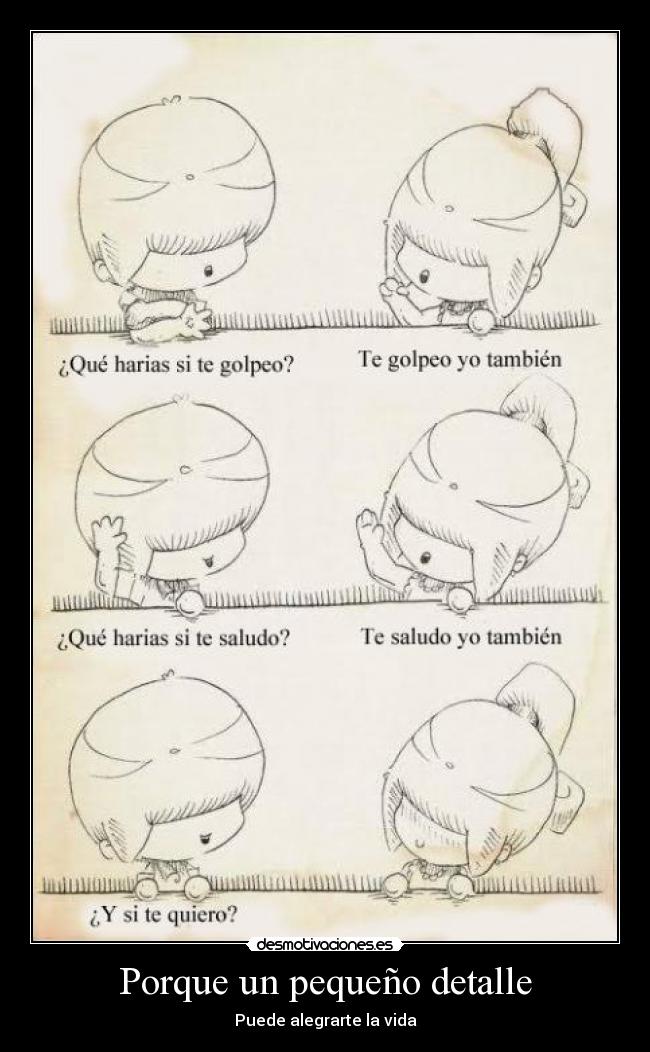 ¿Qué harias si te golpeo?

Te golpeo yo también

¿Qué harias si te saludo?

Te saludo yo también

¿Y si te quiero?

desmotivaciones.es

Porque un pequeño detalle

Puede alegrarte la vida