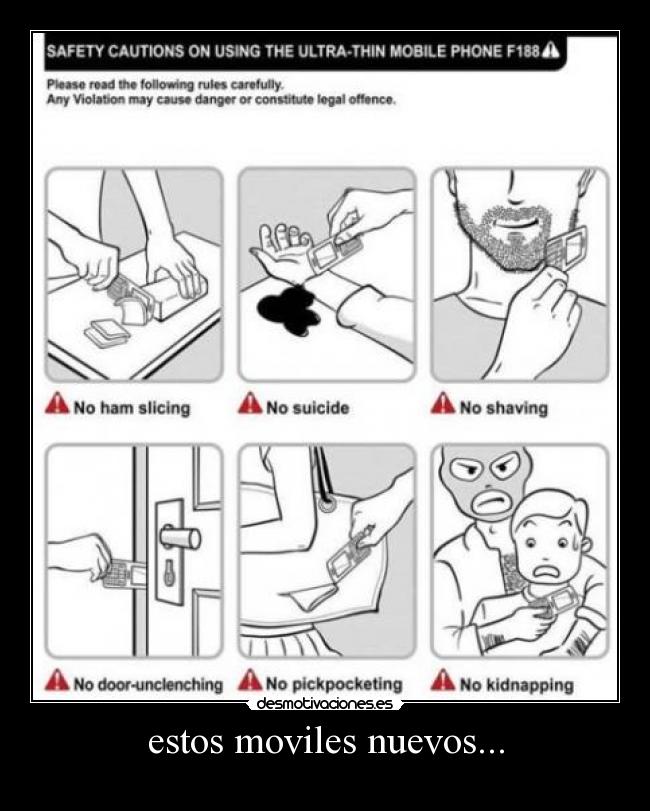 SAFETY CAUTIONS ON USING THE ULTRA-THIN MOBILE PHONE F188

Please read the following rules carefully.
Any Violation may cause danger or constitute legal offence.

No ham slicing

No suicide

No shaving

No door-unclenching

No pickpocketing

No kidnapping

desmotivaciones.es

estos moviles nuevos...