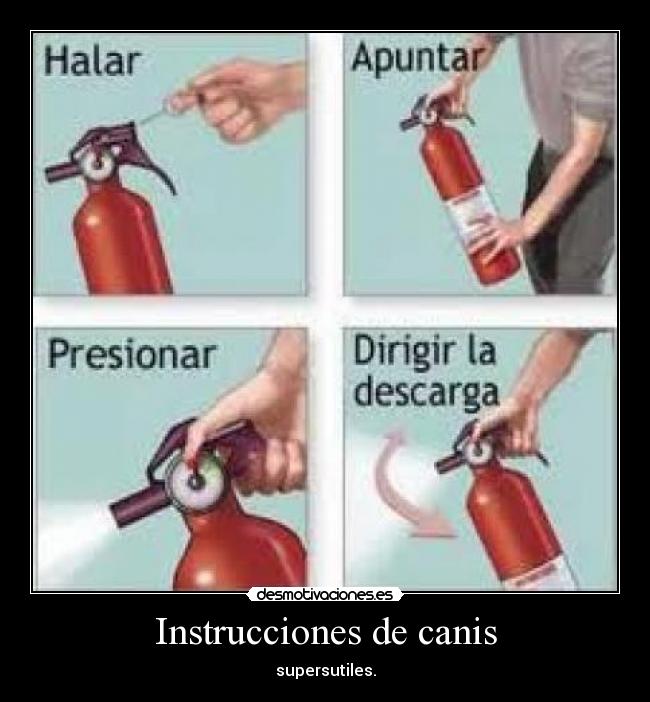 Halar

Apuntar

Presionar

Dirigir la descarga

desmotivaciones.es

Instrucciones de canis

supersutiles.