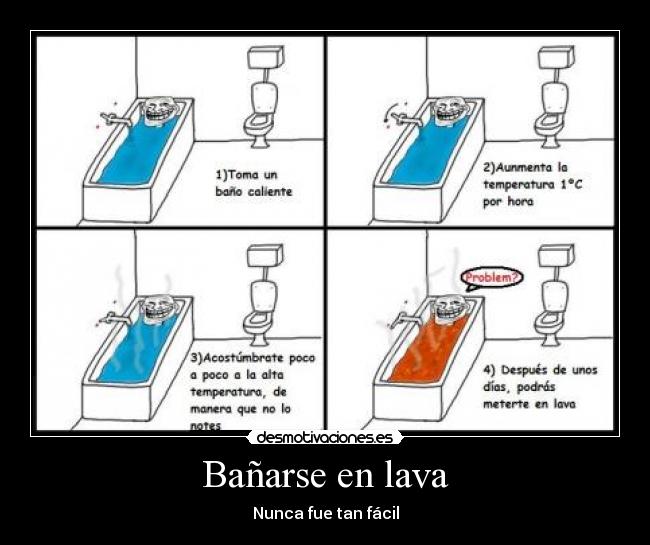 1)Toma un baño caliente

2)Aunmenta la temperatura 1°C por hora

3)Acostúmbrate poco a poco a la alta temperatura, de manera que no lo notes

Problem?

4) Después de unos días, podrás meterte en lava

desmotivaciones.es

Bañarse en lava

Nunca fue tan fácil