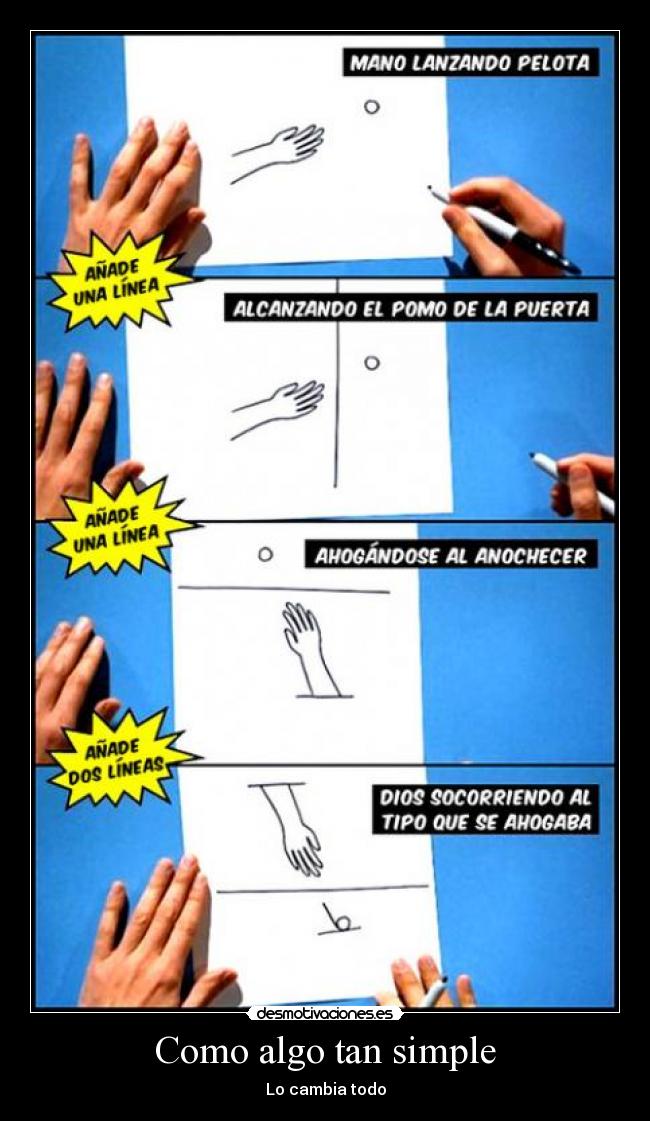 MANO LANZANDO PELOTA

AÑADE UNA LÍNEA

ALCANZANDO EL POMO DE LA PUERTA

AÑADE UNA LÍNEA

AHOGÁNDOSE AL ANOCHECER

AÑADE DOS LÍNEAS

DIOS SOCORRIENDO AL TIPO QUE SE AHOGABA

desmotivaciones.es

Como algo tan simple

Lo cambia todo