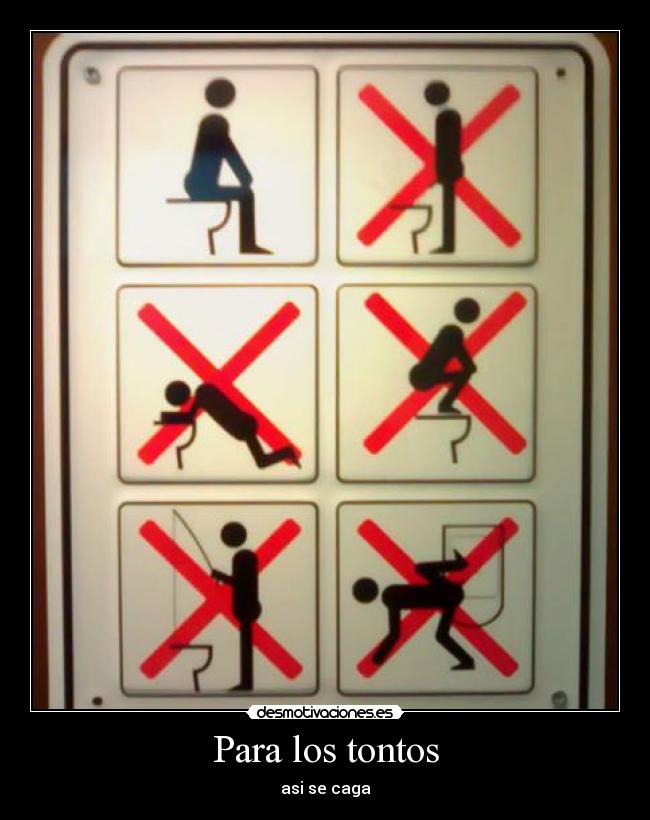 desmotivaciones.es

Para los tontos

asi se caga