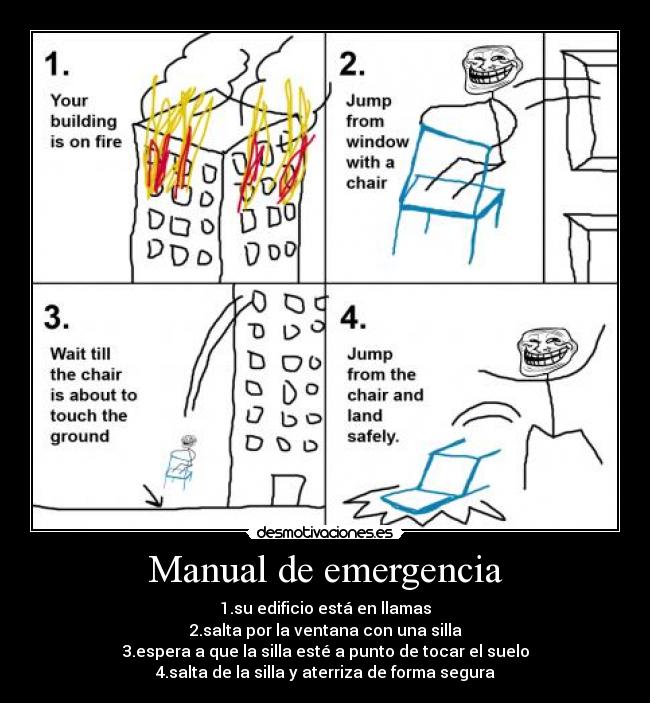 1.
Your building is on fire

2.
Jump from window with a chair

3.
Wait till the chair is about to touch the ground

4.
Jump from the chair and land safely.

desmotivaciones.es

Manual de emergencia

1.su edificio está en llamas
2.salta por la ventana con una silla
3.espera a que la silla esté a punto de tocar el suelo
4.salta de la silla y aterriza de forma segura