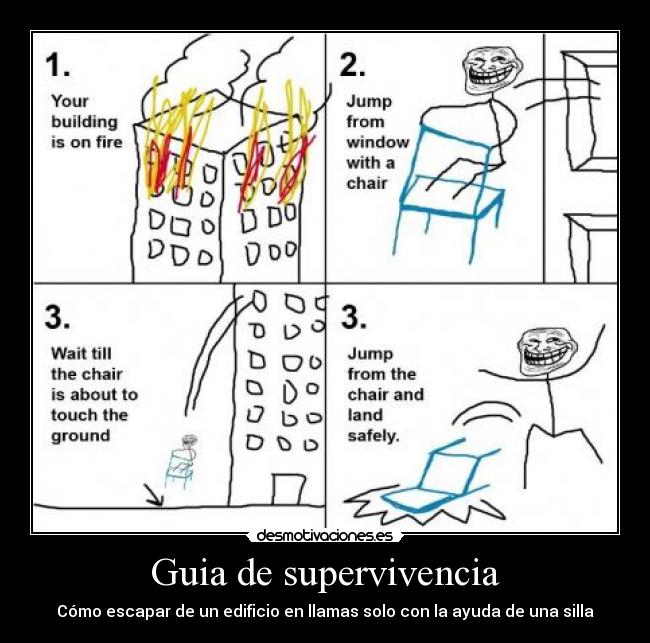 1.
Your building is on fire

2.
Jump from window with a chair

3.
Wait till the chair is about to touch the ground

3.
Jump from the chair and land safely.

desmotivaciones.es

Guia de supervivencia

Cómo escapar de un edificio en llamas solo con la ayuda de una silla