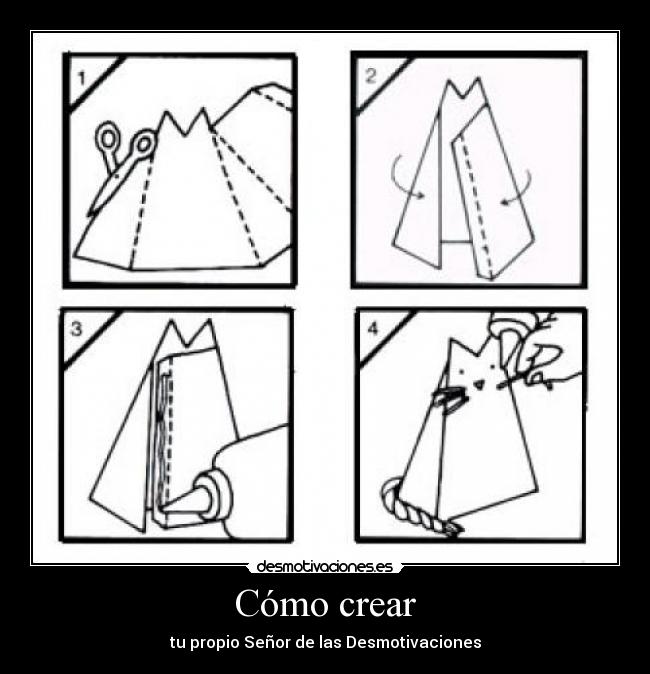 1

2

3

4

desmotivaciones.es

Cómo crear

tu propio Señor de las Desmotivaciones